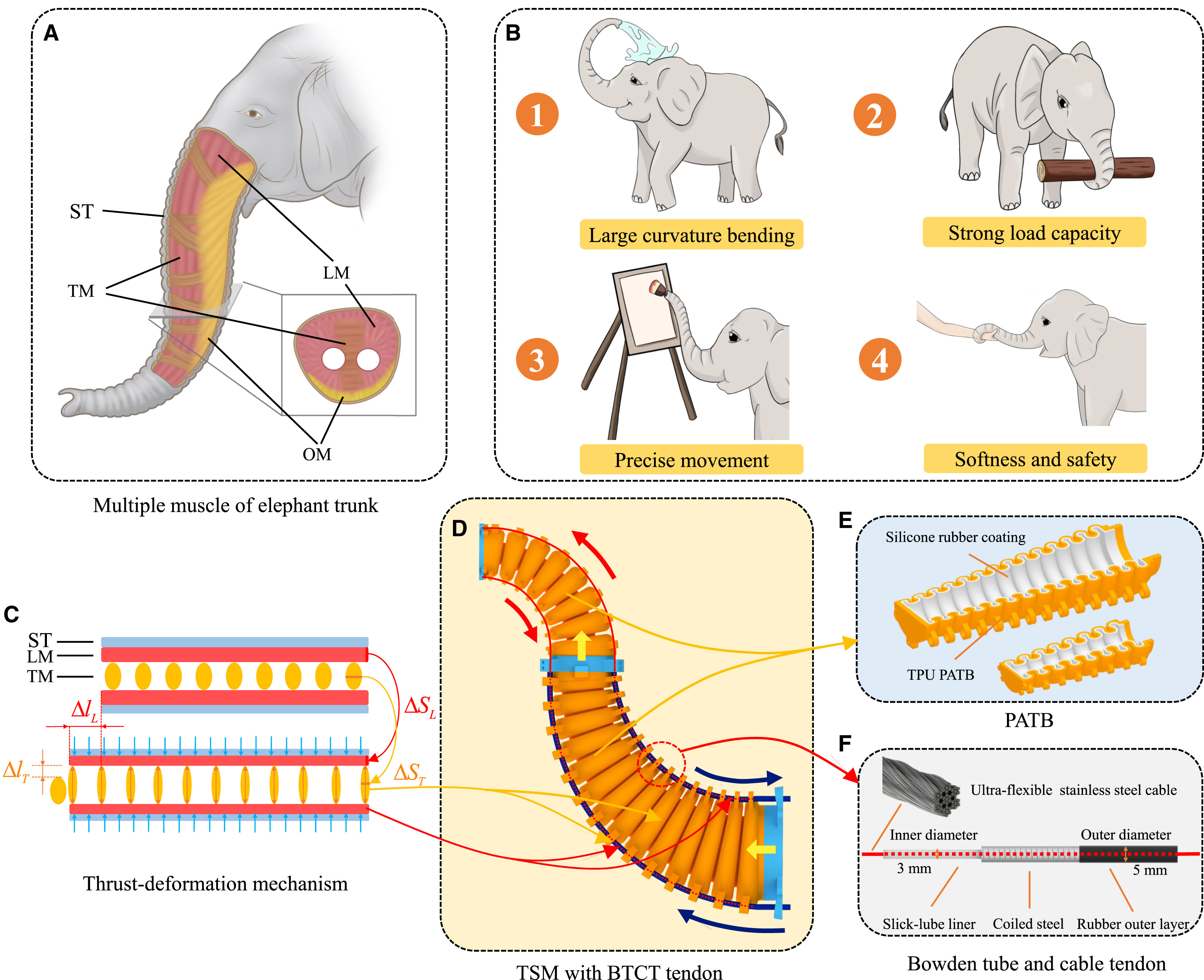 A

ST

TM

LM

OM

Multiple muscle of elephant trunk

B

1

Large curvature bending

2

Strong load capacity

3

Precise movement

4

Softness and safety

C

ST
LM
TM

$\Delta l_L$

$\Delta S_L$

$\Delta l_T$

$\Delta S_T$

Thrust-deformation mechanism

D

TSM with BTCT tendon

E

Silicone rubber coating

TPU PATB

PATB

F

Ultra-flexible stainless steel cable

Inner diameter

Outer diameter

3 mm

5 mm

Slick-lube liner

Coiled steel

Rubber outer layer

Bowden tube and cable tendon